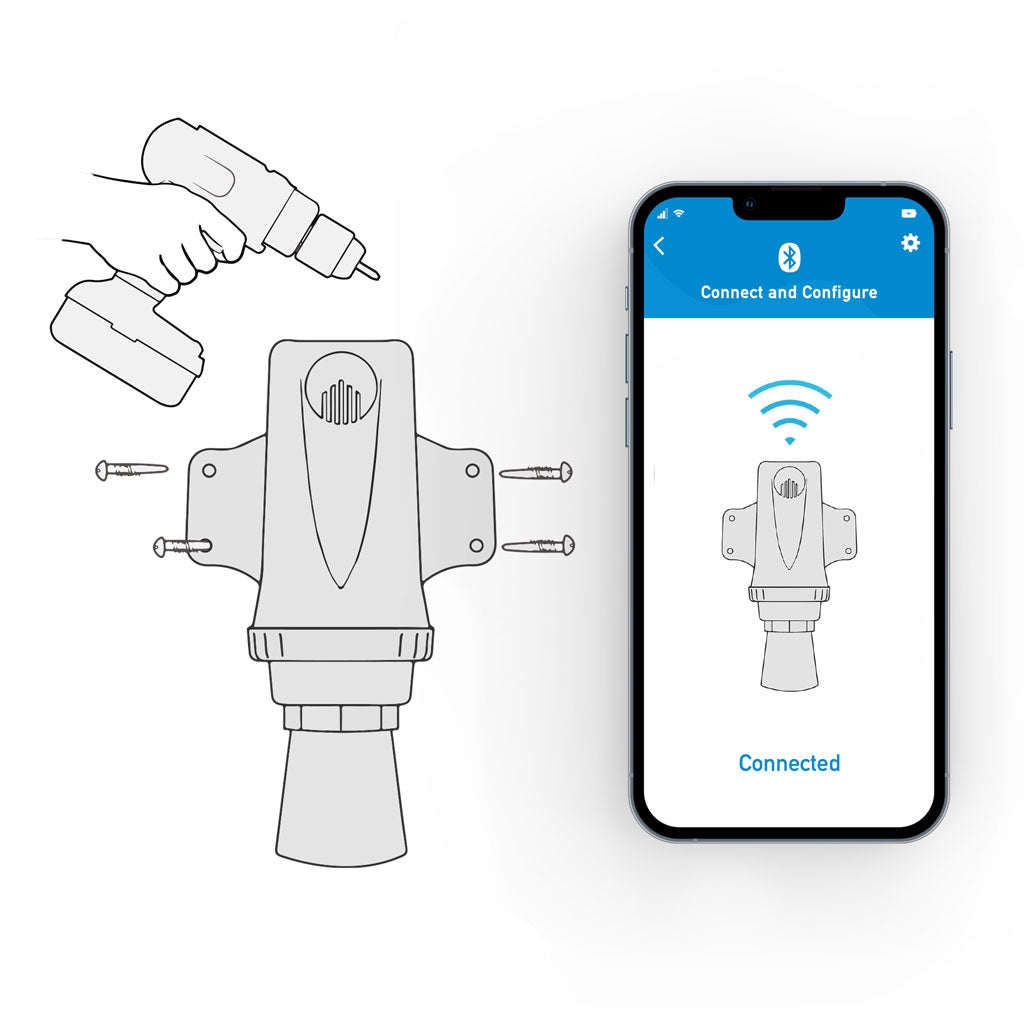 Connect and Configure

Connected